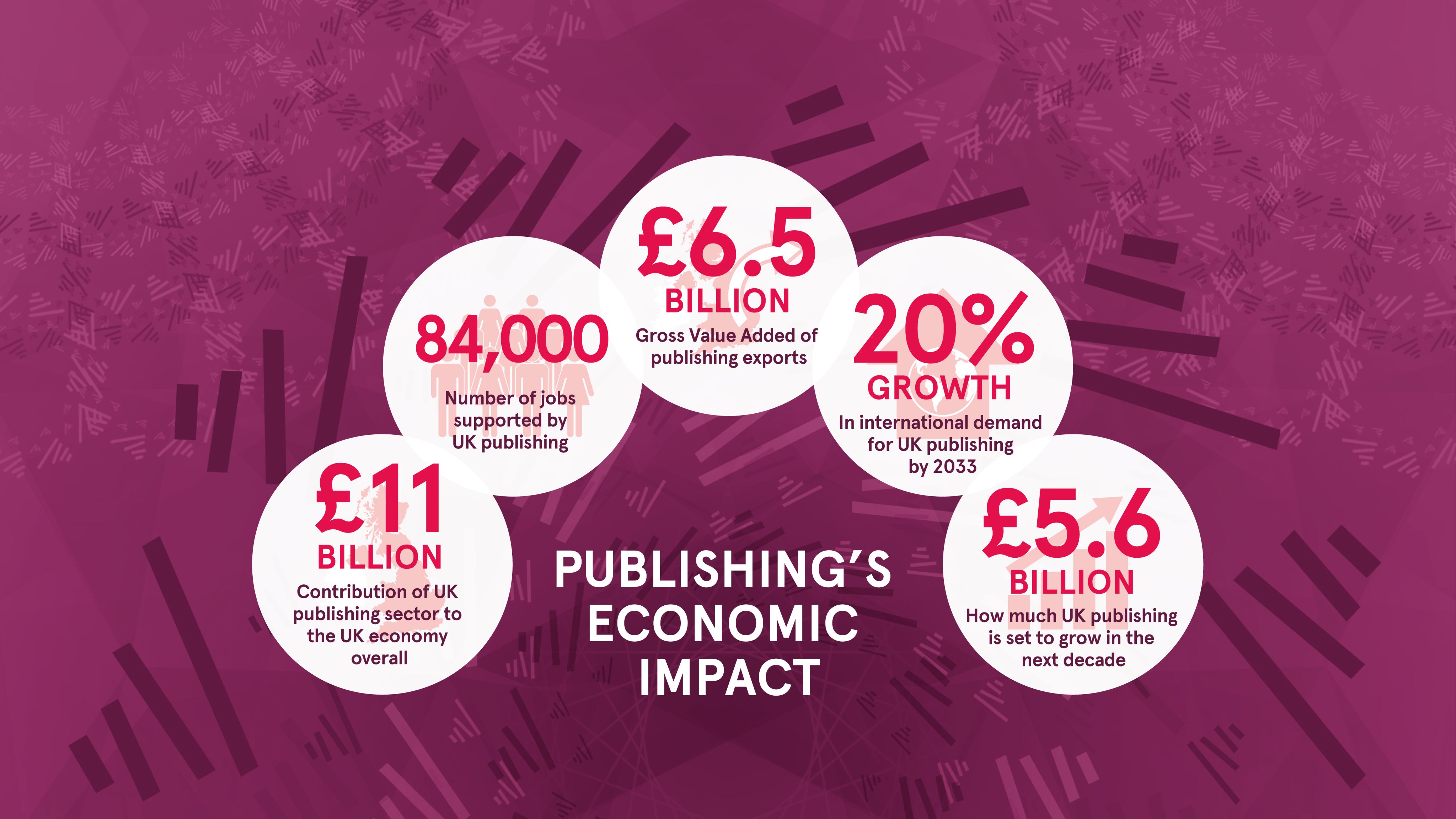 £11
BILLION
Contribution of UK publishing sector to the UK economy overall

84,000
Number of jobs supported by UK publishing

£6.5
BILLION
Gross Value Added of publishing exports

20%
GROWTH
In international demand for UK publishing by 2033

£5.6
BILLION
How much UK publishing is set to grow in the next decade

PUBLISHING'S ECONOMIC IMPACT